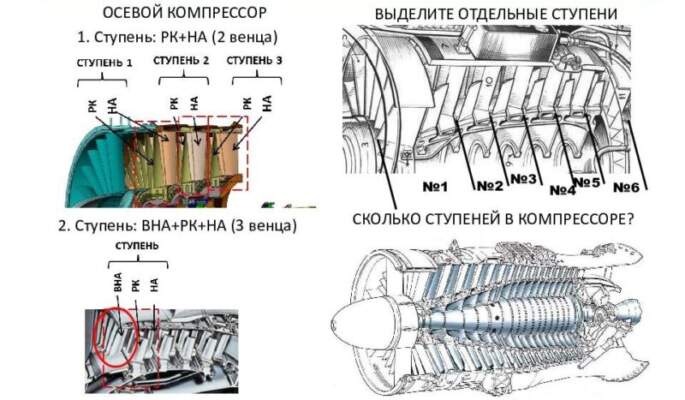 ОСЕВОЙ КОМПРЕССОР

1. Ступень: РК+НА (2 венца)

СТУПЕНЬ 1

СТУПЕНЬ 2

СТУПЕНЬ 3

РК НА

РК НА

РК НА

2. Ступень: ВНА+РК+НА (3 венца)

СТУПЕНЬ

ВНА РК НА

ВЫДЕЛИТЕ ОТДЕЛЬНЫЕ СТУПЕНИ

№1 №2 №3 №4 №5 №6

СКОЛЬКО СТУПЕНЕЙ В КОМПРЕССОРЕ?