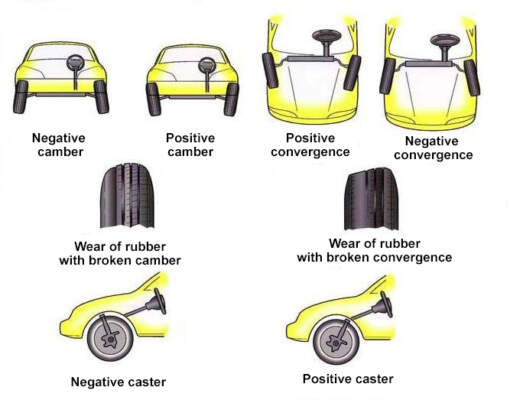 Negative camber

Positive camber

Positive convergence

Negative convergence

Wear of rubber with broken camber

Wear of rubber with broken convergence

Negative caster

Positive caster