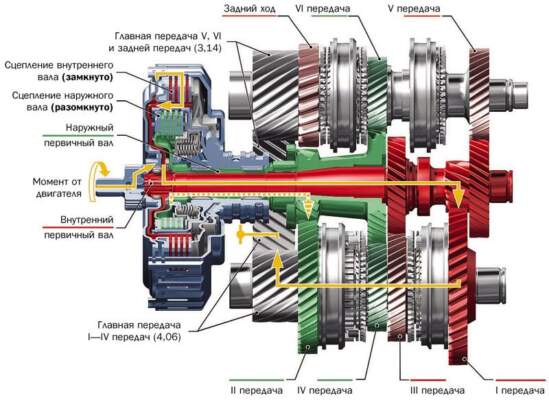 Задний ход
VI передача
V передача
Главная передача V, VI и задней передач (3,14)
Сцепление внутреннего вала **(замкнуто)**
Сцепление наружного вала **(разомкнуто)**
Наружный первичный вал
Момент от двигателя
Внутренний первичный вал
Главная передача I—IV передач (4,06)
II передача
IV передача
III передача
I передача