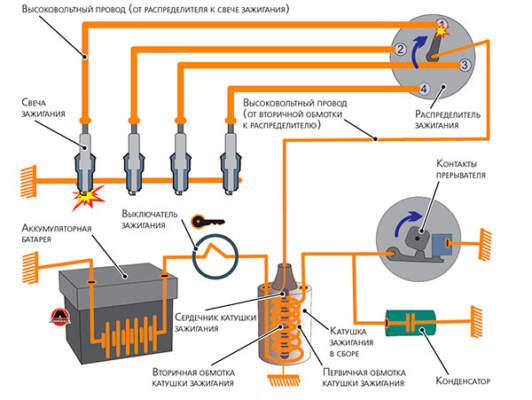 Высоковольтный провод (от распределителя к свече зажигания)

1

2

3

4

Свеча зажигания

Высоковольтный провод (от вторичной обмотки к распределителю)

Распределитель зажигания

Контакты прерывателя

Выключатель зажигания

Аккумуляторная батарея

Сердечник катушки зажигания

Катушка зажигания в сборе

Вторичная обмотка катушки зажигания

Первичная обмотка катушки зажигания

Конденсатор