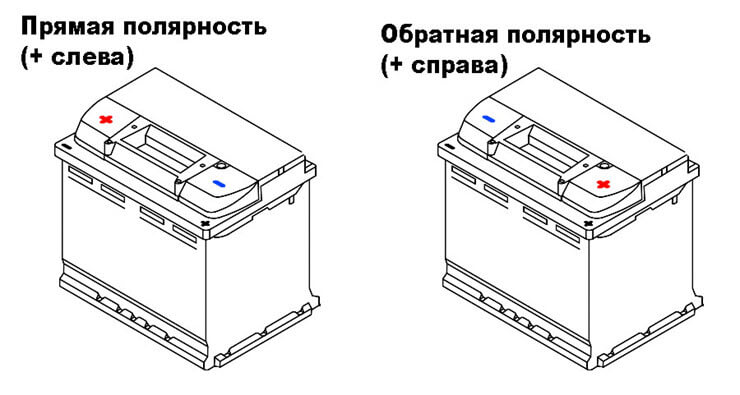 Прямая полярность
(+ слева)

Обратная полярность
(+ справа)